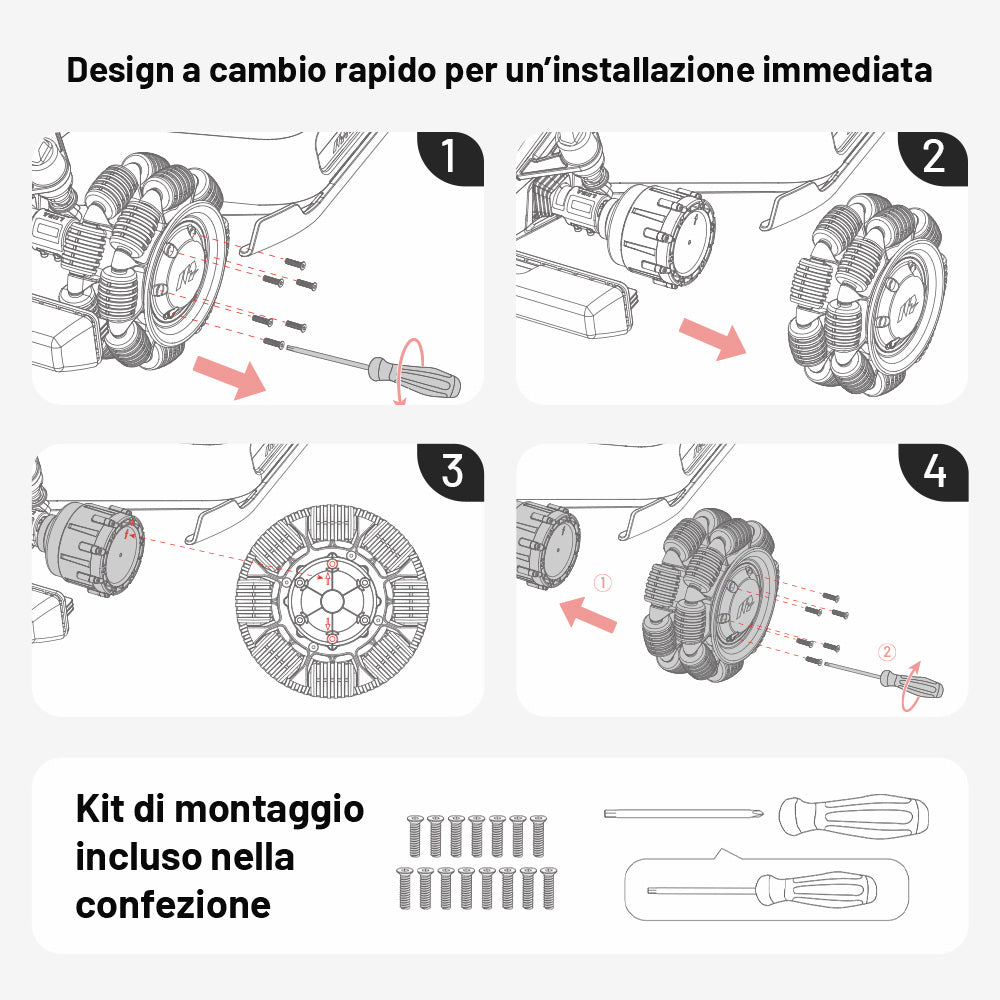 Design a cambio rapido per un'installazione immediata

1

2

3

4

①

②

Kit di montaggio incluso nella confezione